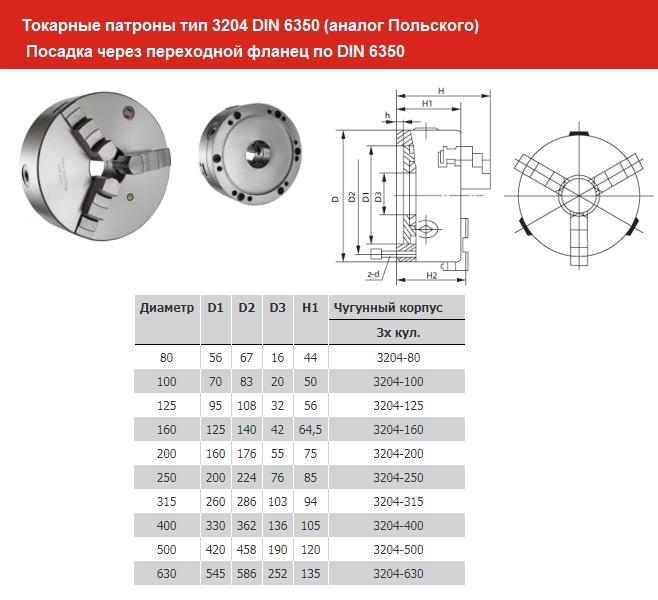 Токарные патроны тип 3204 DIN 6350 (аналог Польского)
Посадка через переходной фланец по DIN 6350

H
H1
h
D
D2
D1
D3
z-d
H2

| Диаметр | D1 | D2 | D3 | H1 | Чугунный корпус |
|---|---|---|---|---|---|
| | | | | | 3х кул. |
| 80 | 56 | 67 | 16 | 44 | 3204-80 |
| 100 | 70 | 83 | 20 | 50 | 3204-100 |
| 125 | 95 | 108 | 32 | 56 | 3204-125 |
| 160 | 125 | 140 | 42 | 64,5 | 3204-160 |
| 200 | 160 | 176 | 55 | 75 | 3204-200 |
| 250 | 200 | 224 | 76 | 85 | 3204-250 |
| 315 | 260 | 286 | 103 | 94 | 3204-315 |
| 400 | 330 | 362 | 136 | 105 | 3204-400 |
| 500 | 420 | 458 | 190 | 120 | 3204-500 |
| 630 | 545 | 586 | 252 | 135 | 3204-630 |