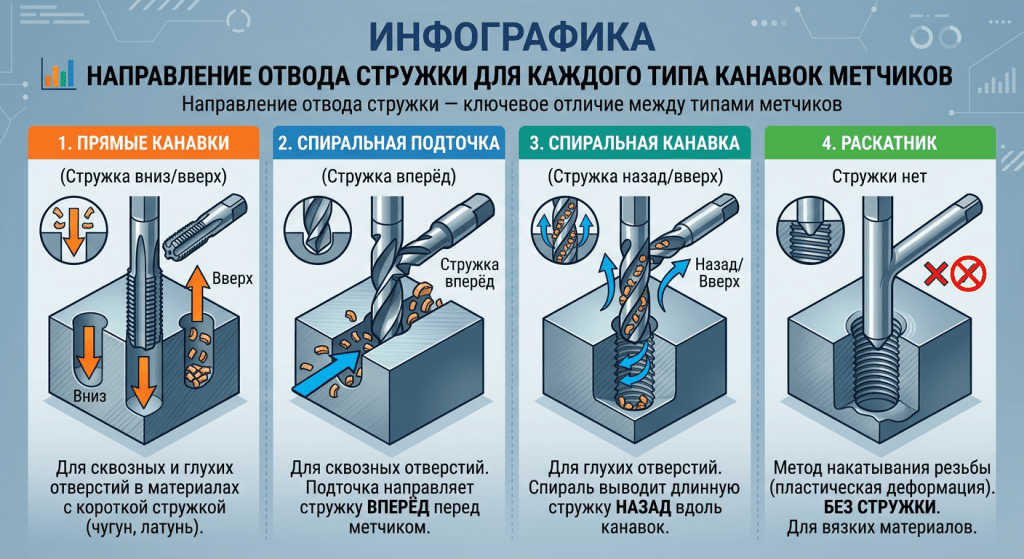 ИНФОГРАФИКА

НАПРАВЛЕНИЕ ОТВОДА СТРУЖКИ ДЛЯ КАЖДОГО ТИПА КАНАВОК МЕТЧИКОВ

Направление отвода стружки — ключевое отличие между типами метчиков

1. ПРЯМЫЕ КАНАВКИ

(Стружка вниз/вверх)

Вверх

Вниз

Для сквозных и глухих отверстий в материалах с короткой стружкой (чугун, латунь).

2. СПИРАЛЬНАЯ ПОДТОЧКА

(Стружка вперёд)

Стружка вперёд

Для сквозных отверстий. Подточка направляет стружку ВПЕРЁД перед метчиком.

3. СПИРАЛЬНАЯ КАНАВКА

(Стружка назад/вверх)

Назад/ Вверх

Для глухих отверстий. Спираль выводит длинную стружку НАЗАД вдоль канавок.

4. РАСКАТНИК

Стружки нет

Метод накатывания резьбы (пластическая деформация). БЕЗ СТРУЖКИ. Для вязких материалов.