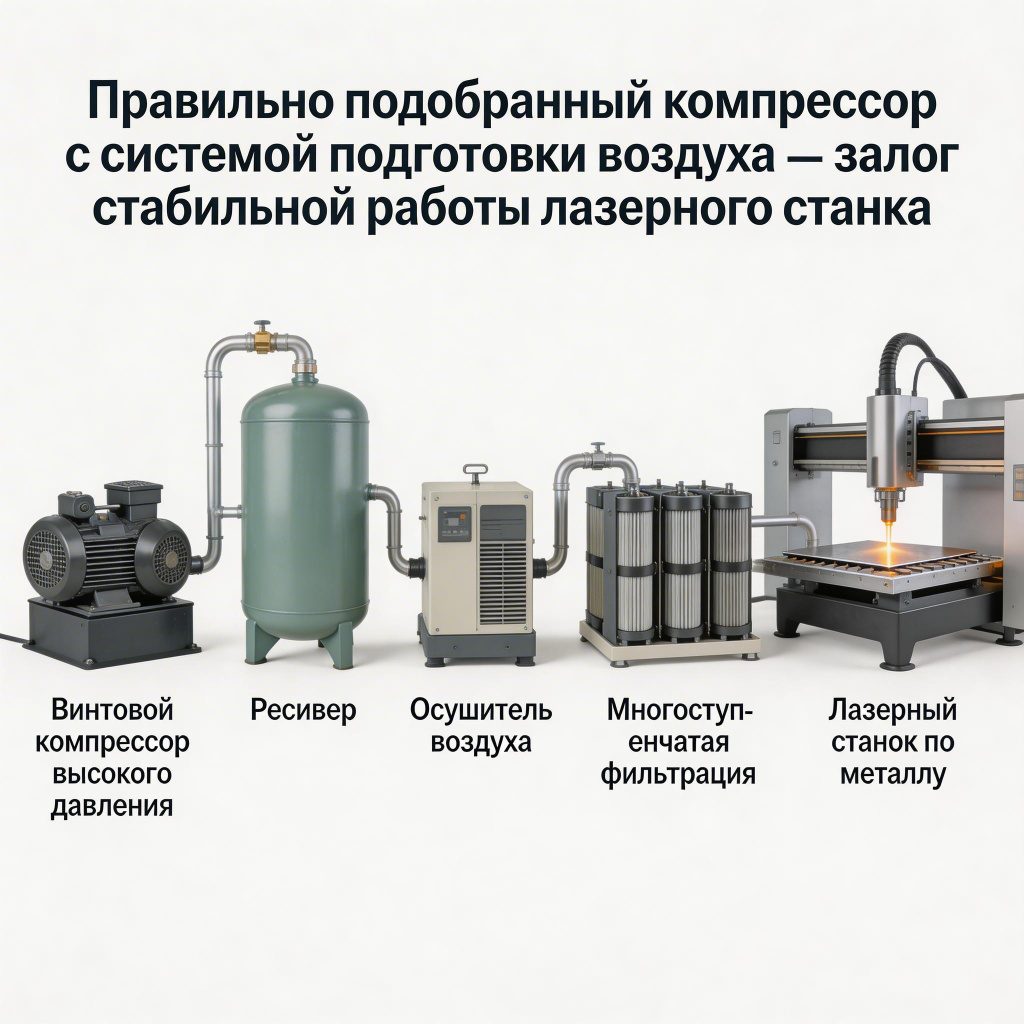 Правильно подобранный компрессор с системой подготовки воздуха — залог стабильной работы лазерного станка

Винтовой компрессор высокого давления

Ресивер

Осушитель воздуха

Многоступенчатая фильтрация

Лазерный станок по металлу