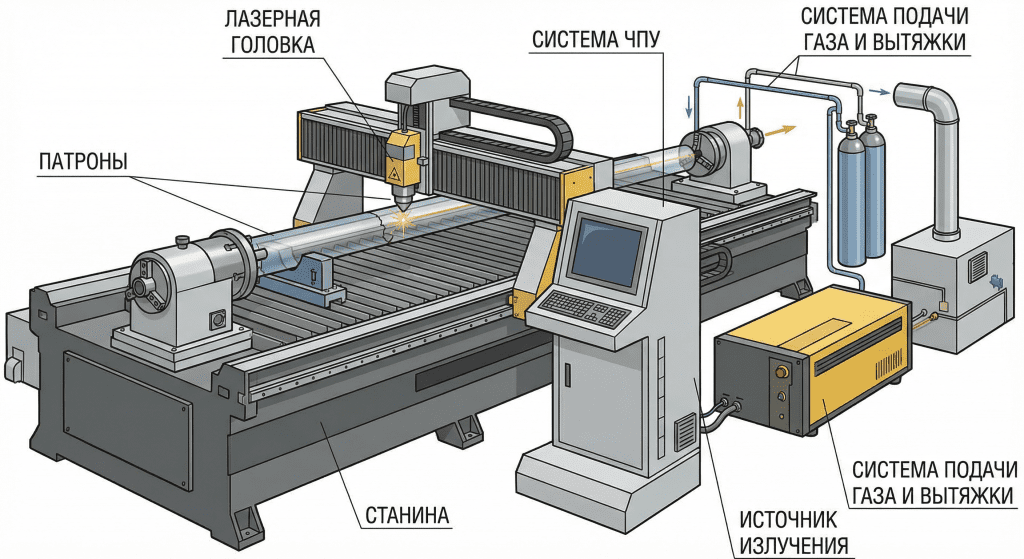 ЛАЗЕРНАЯ ГОЛОВКА

СИСТЕМА ЧПУ

СИСТЕМА ПОДАЧИ ГАЗА И ВЫТЯЖКИ

ПАТРОНЫ

СТАНИНА

ИСТОЧНИК ИЗЛУЧЕНИЯ

СИСТЕМА ПОДАЧИ ГАЗА И ВЫТЯЖКИ