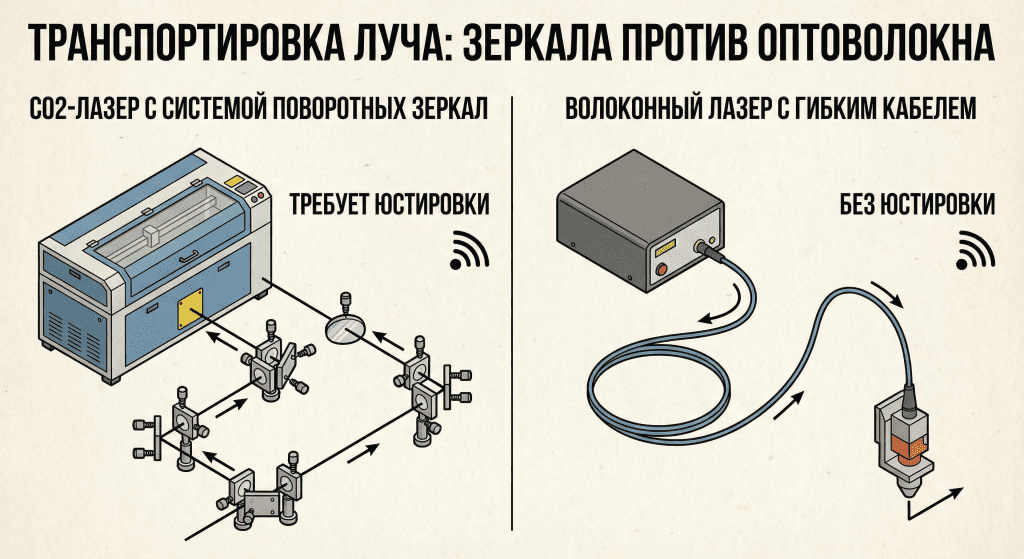 ТРАНСПОРТИРОВКА ЛУЧА: ЗЕРКАЛА ПРОТИВ ОПТОВОЛОКНА

CO2-ЛАЗЕР С СИСТЕМОЙ ПОВОРОТНЫХ ЗЕРКАЛ

ТРЕБУЕТ ЮСТИРОВКИ

ВОЛОКОННЫЙ ЛАЗЕР С ГИБКИМ КАБЕЛЕМ

БЕЗ ЮСТИРОВКИ