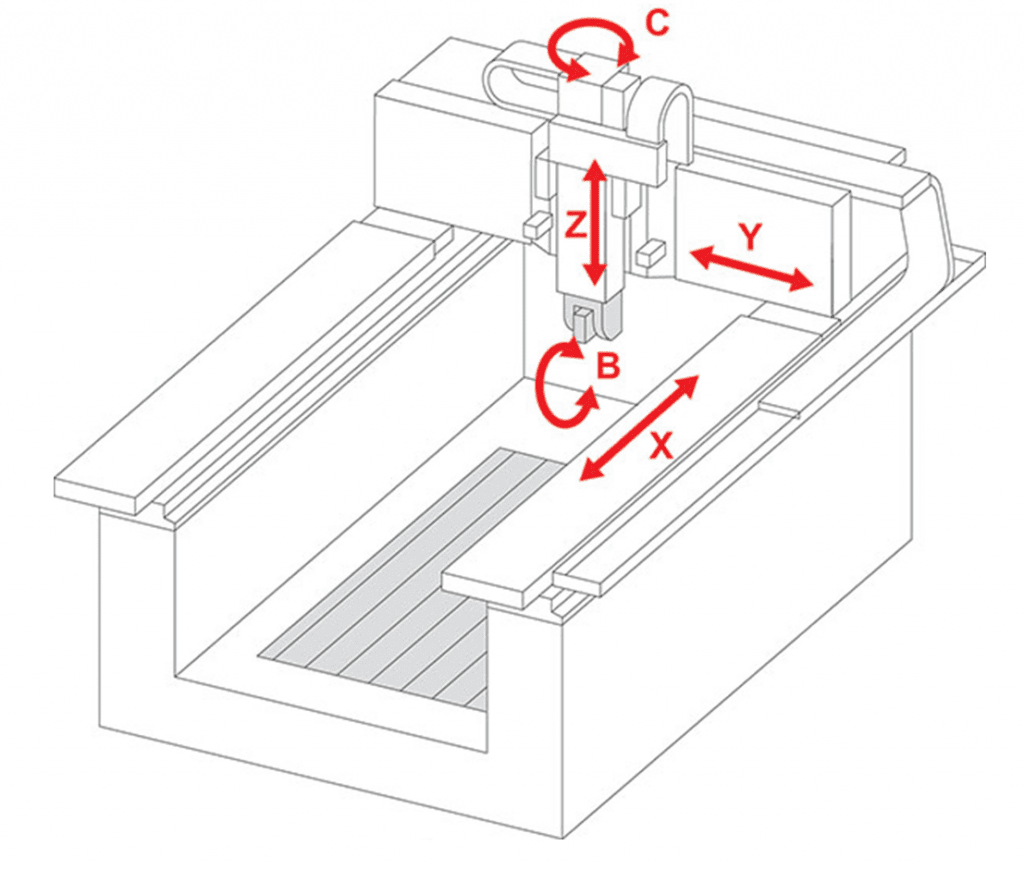 C
Z
Y
B
X