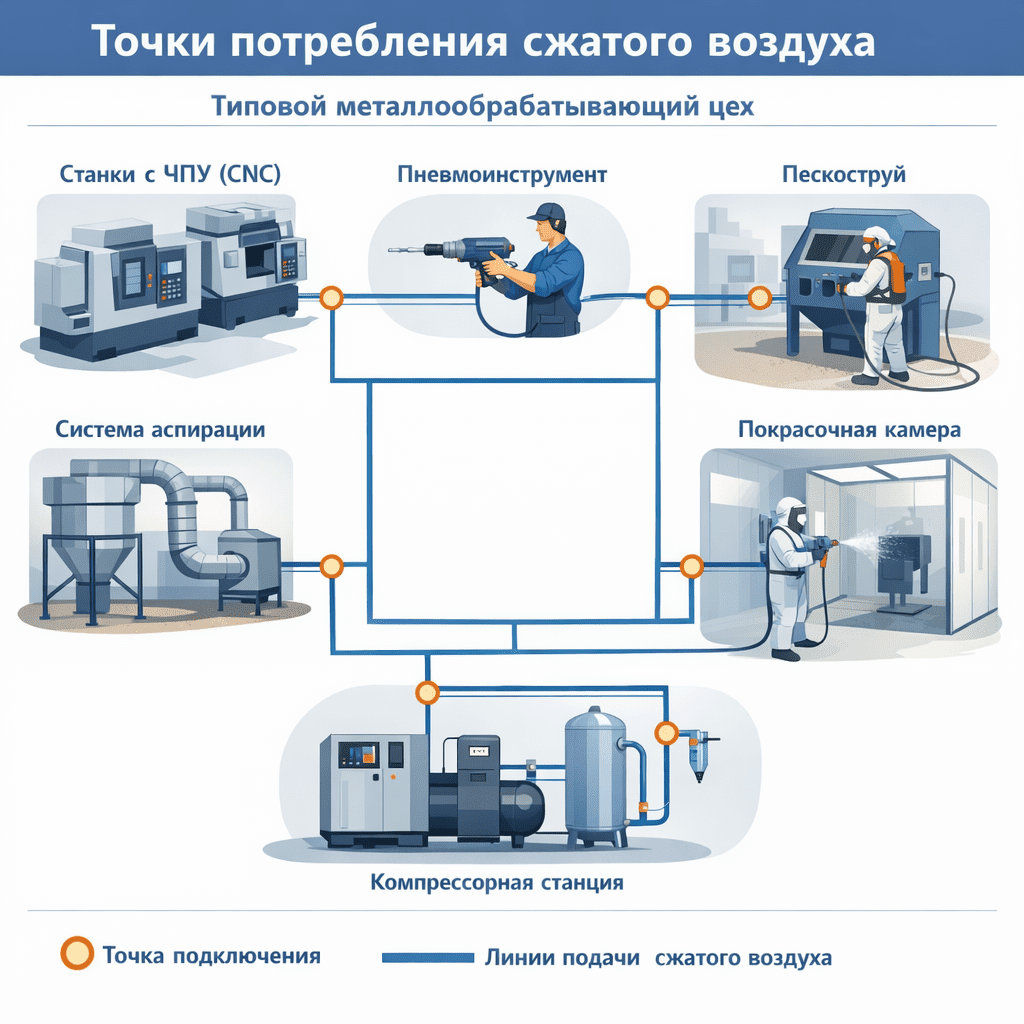 Точки потребления сжатого воздуха

Типовой металлообрабатывающий цех

Станки с ЧПУ (CNC)

Пневмоинструмент

Пескоструй

Система аспирации

Покрасочная камера

Компрессорная станция

Точка подключения

Линии подачи сжатого воздуха