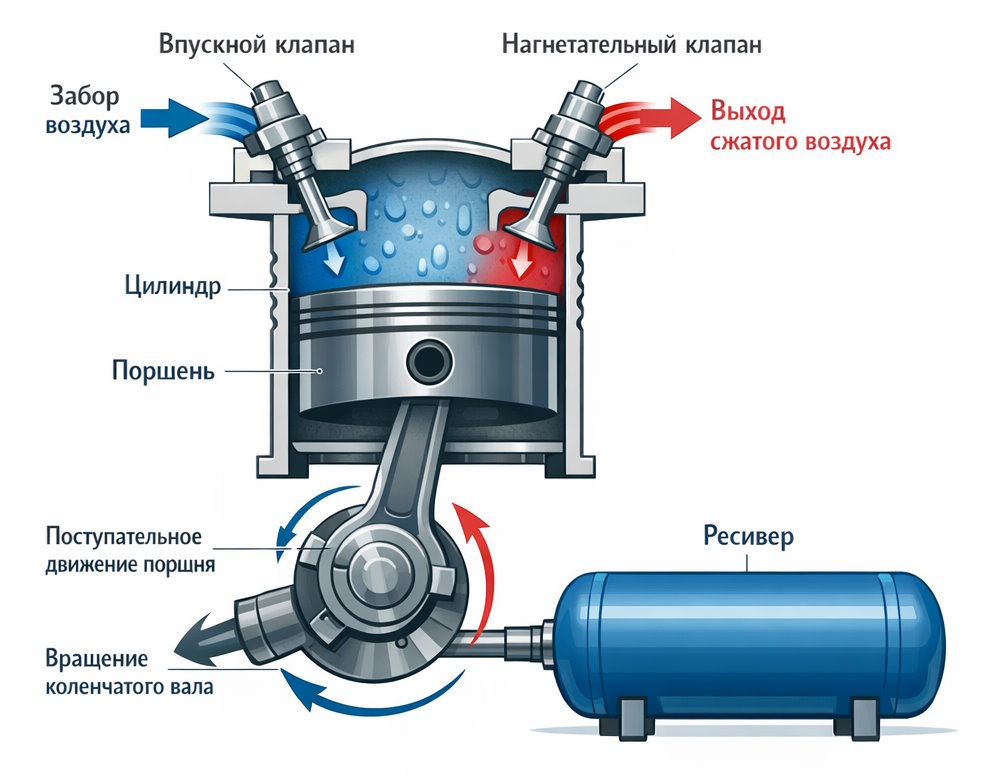 Впускной клапан

Нагнетательный клапан

Забор воздуха

Выход сжатого воздуха

Цилиндр

Поршень

Поступательное движение поршня

Ресивер

Вращение коленчатого вала