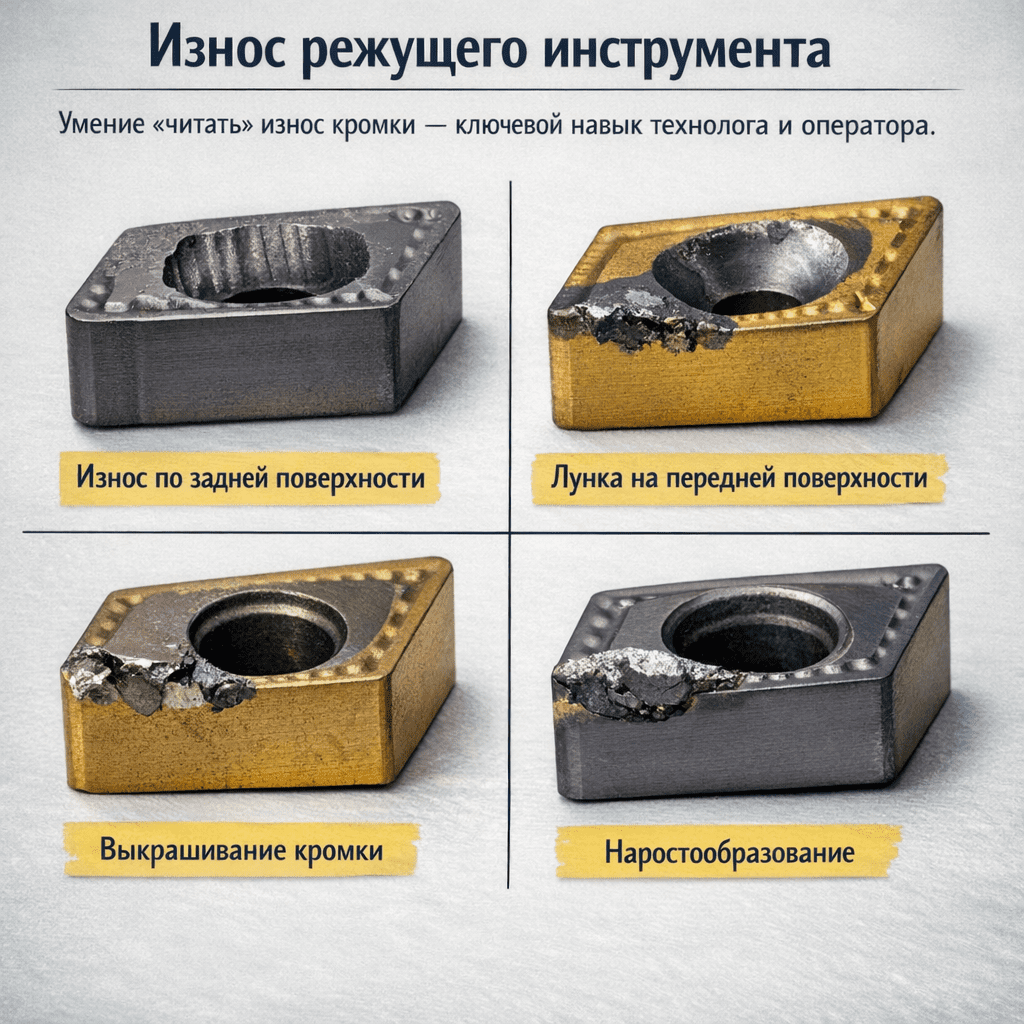 Износ режущего инструмента

Умение «читать» износ кромки — ключевой навык технолога и оператора.

Износ по задней поверхности

Лунка на передней поверхности

Выкрашивание кромки

Наростообразование