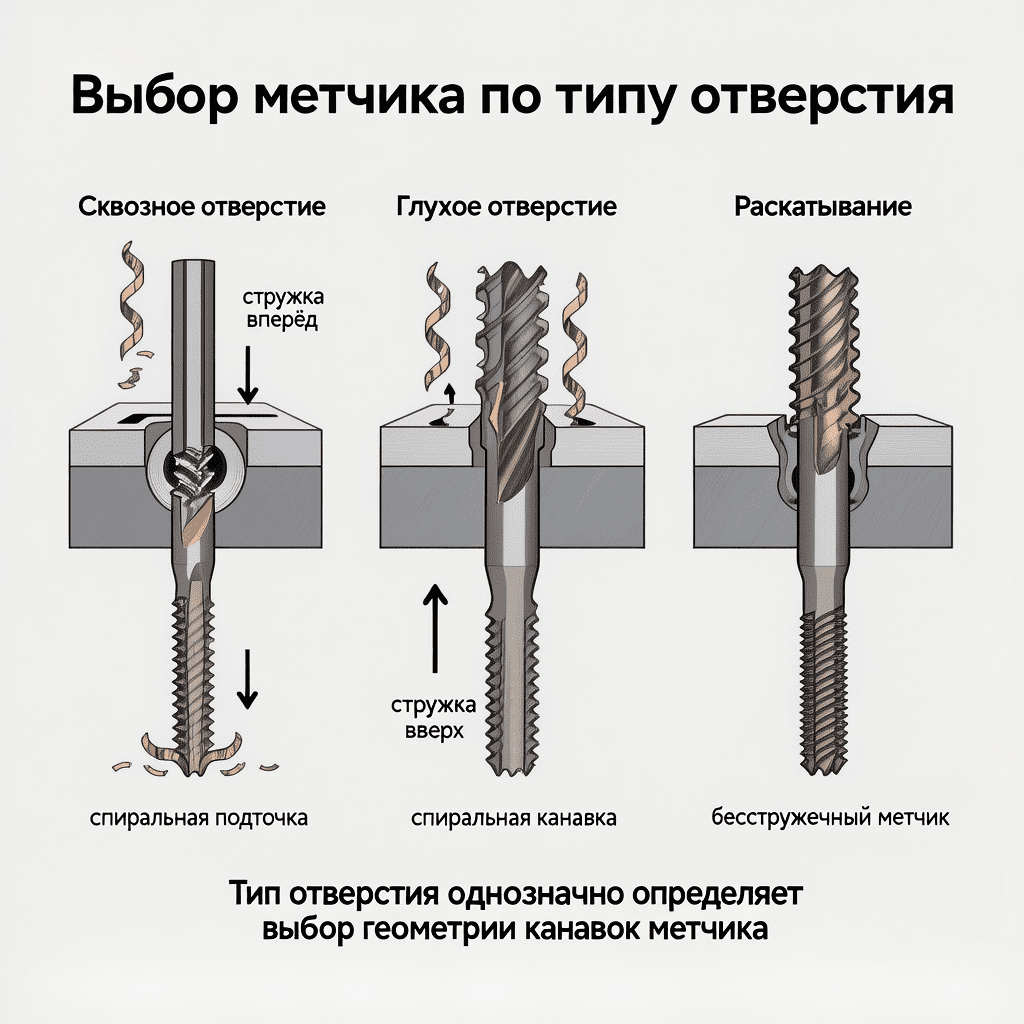 Выбор метчика по типу отверстия

Сквозное отверстие

стружка вперёд

спиральная подточка

Глухое отверстие

стружка вверх

спиральная канавка

Раскатывание

бесстружечный метчик

Тип отверстия однозначно определяет выбор геометрии канавок метчика