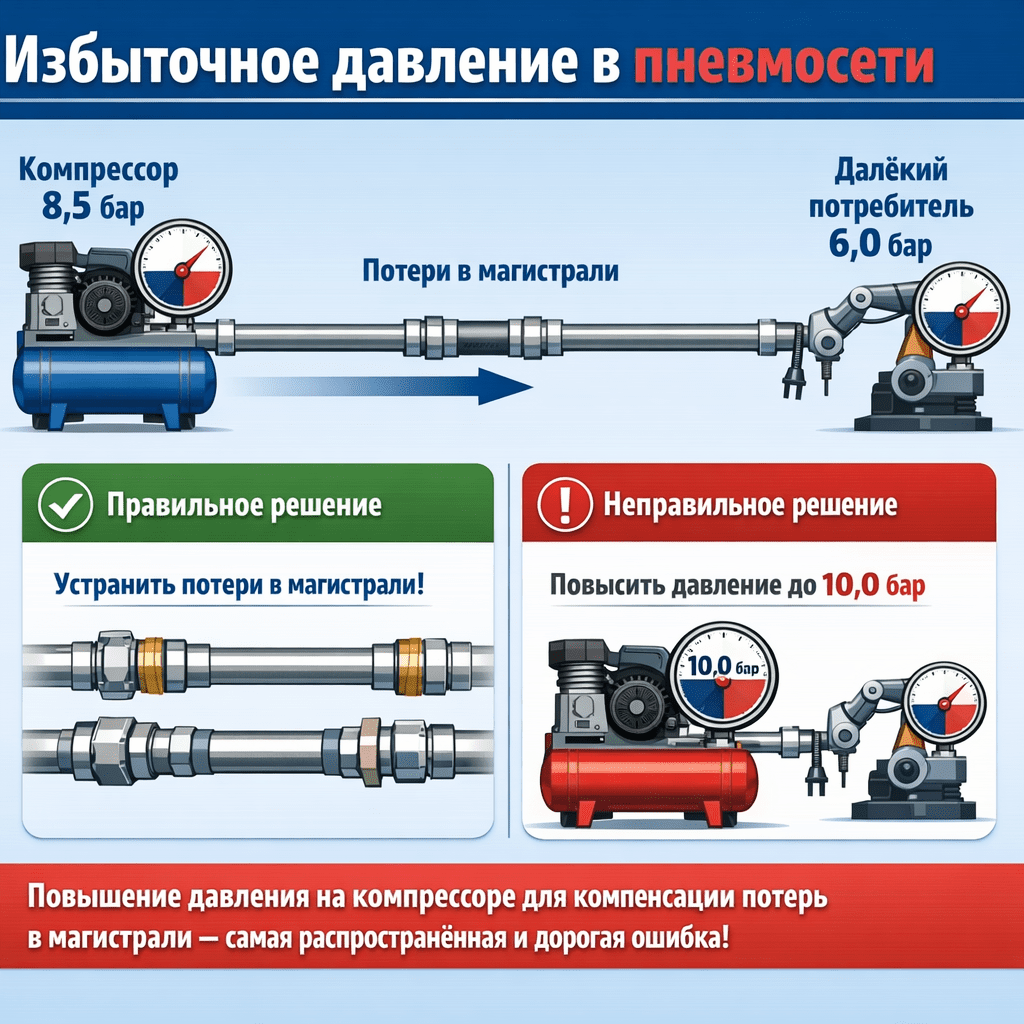 Избыточное давление в пневмосети

Компрессор
8,5 бар

Потери в магистрали

Далёкий потребитель
6,0 бар

Правильное решение

Устранить потери в магистрали!

Неправильное решение

Повысить давление до 10,0 бар

10,0 бар

Повышение давления на компрессоре для компенсации потерь в магистрали — самая распространённая и дорогая ошибка!